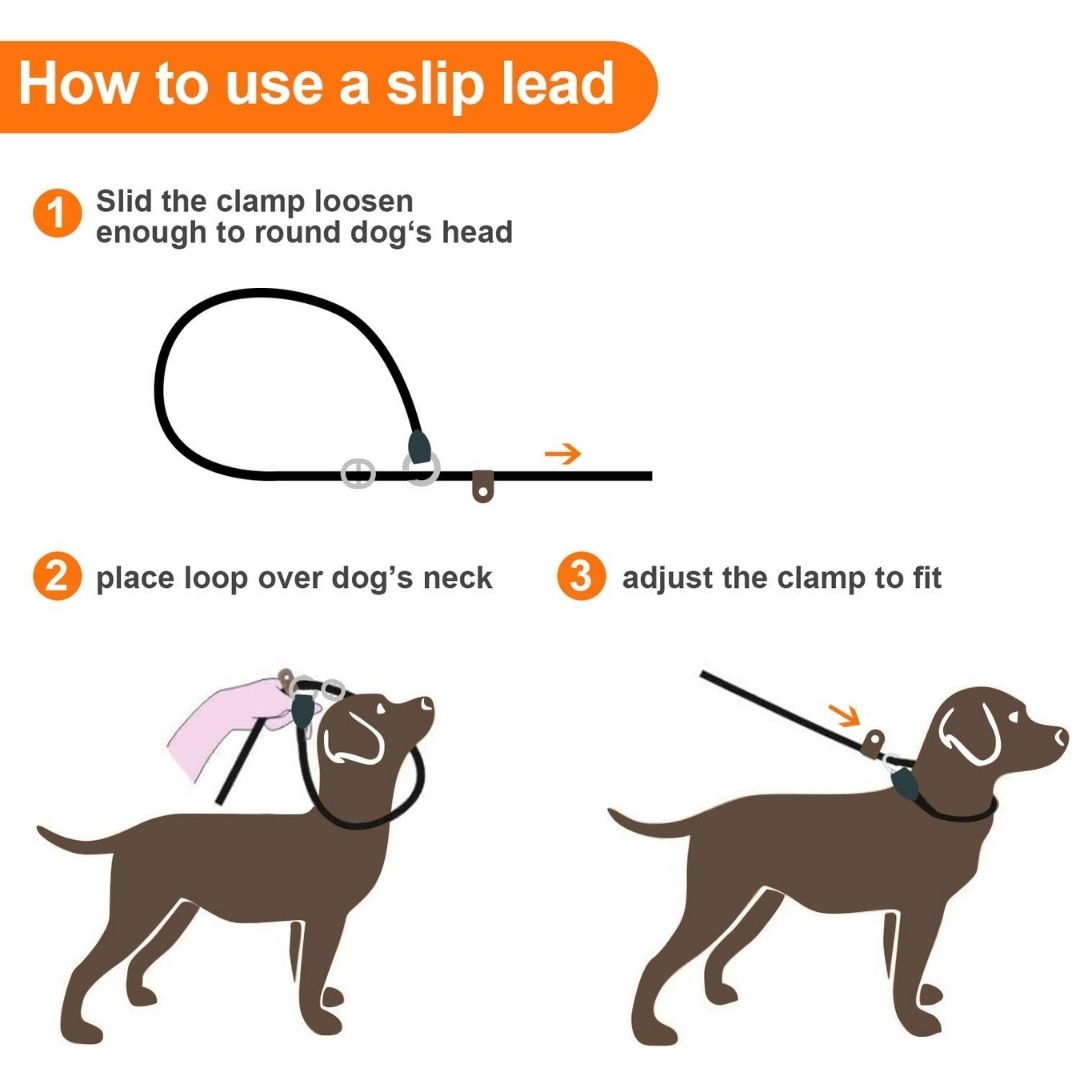 How to use a slip lead

1 Slid the clamp loosen enough to round dog‘s head

2 place loop over dog’s neck

3 adjust the clamp to fit